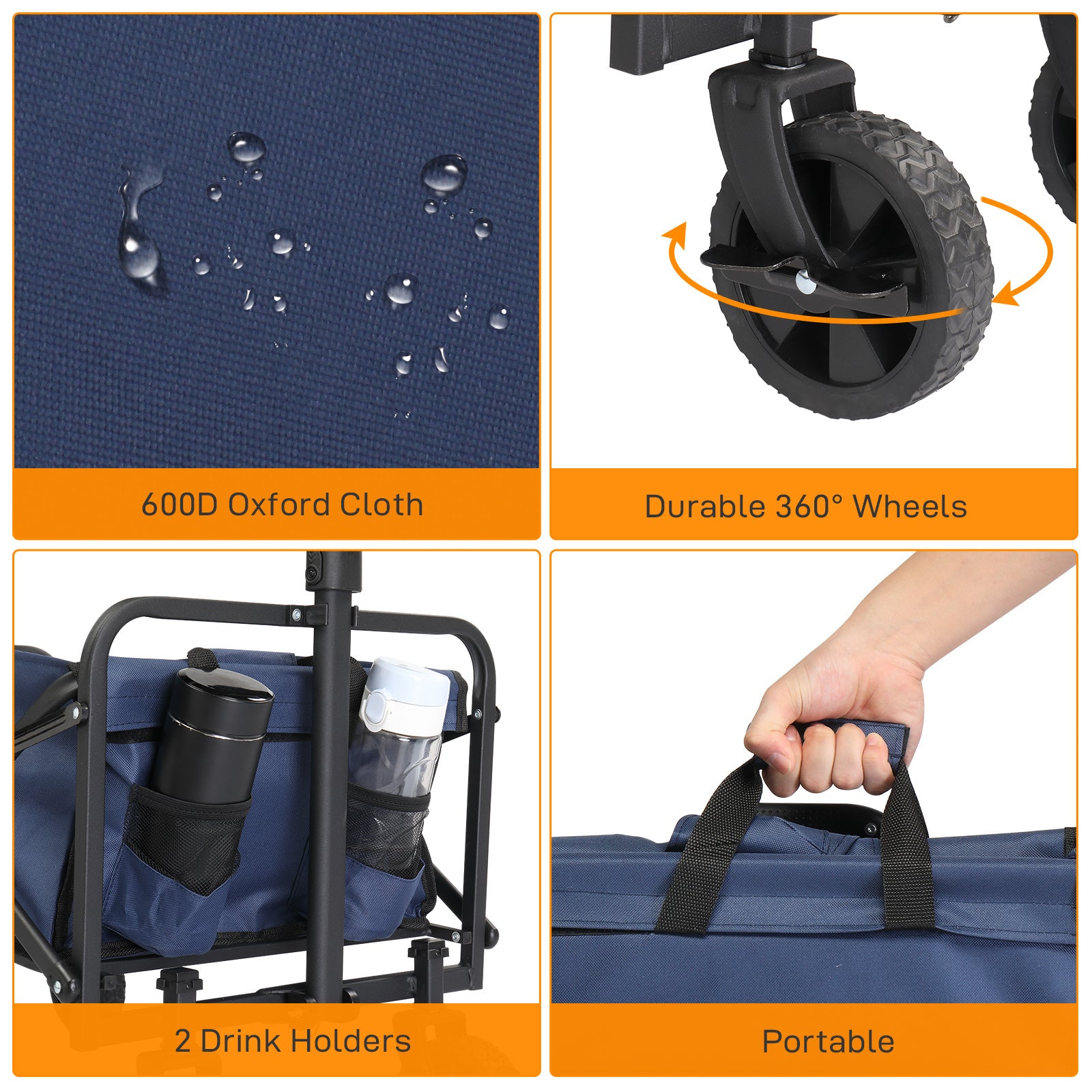 600D Oxford Cloth

Durable 360° Wheels

2 Drink Holders

Portable